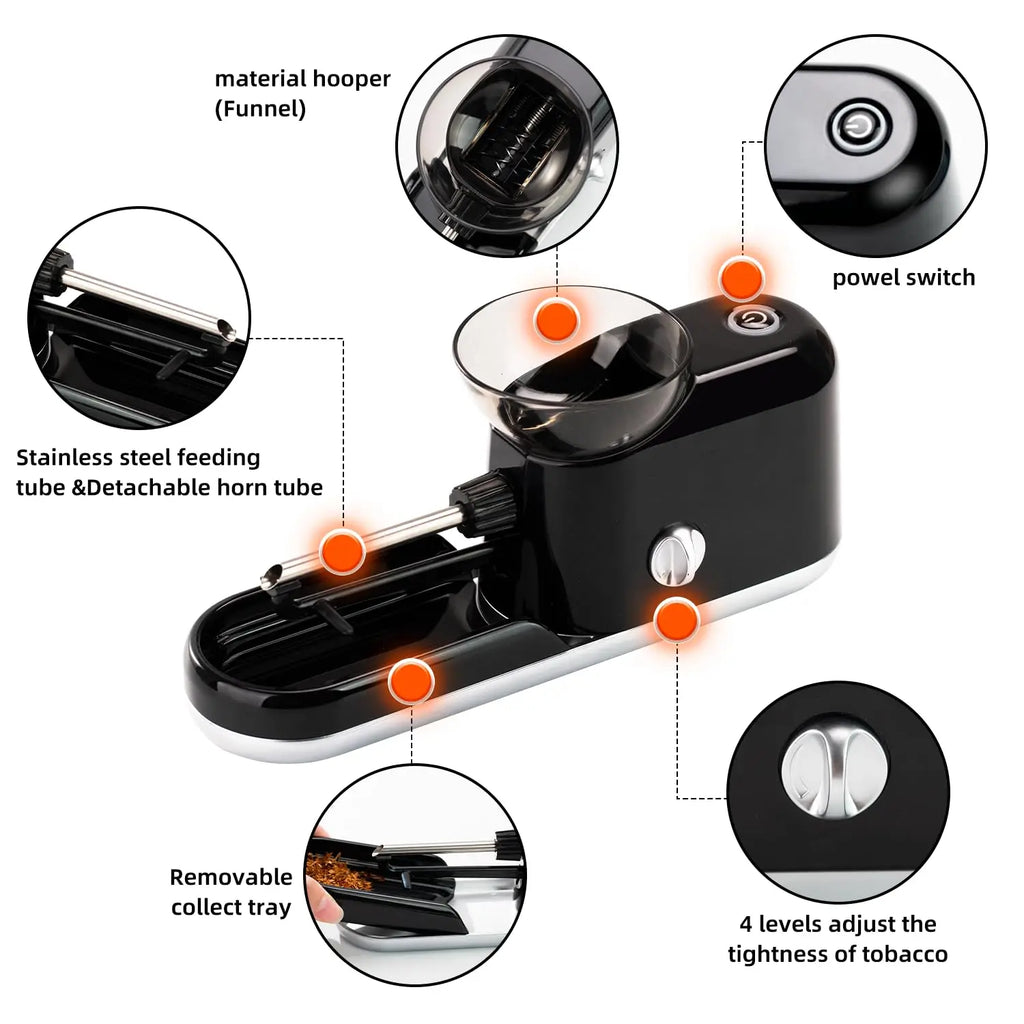 material hooper
(Funnel)

powel switch

Stainless steel feeding
tube &Detachable horn tube

Removable
collect tray

4 levels adjust the
tightness of tobacco