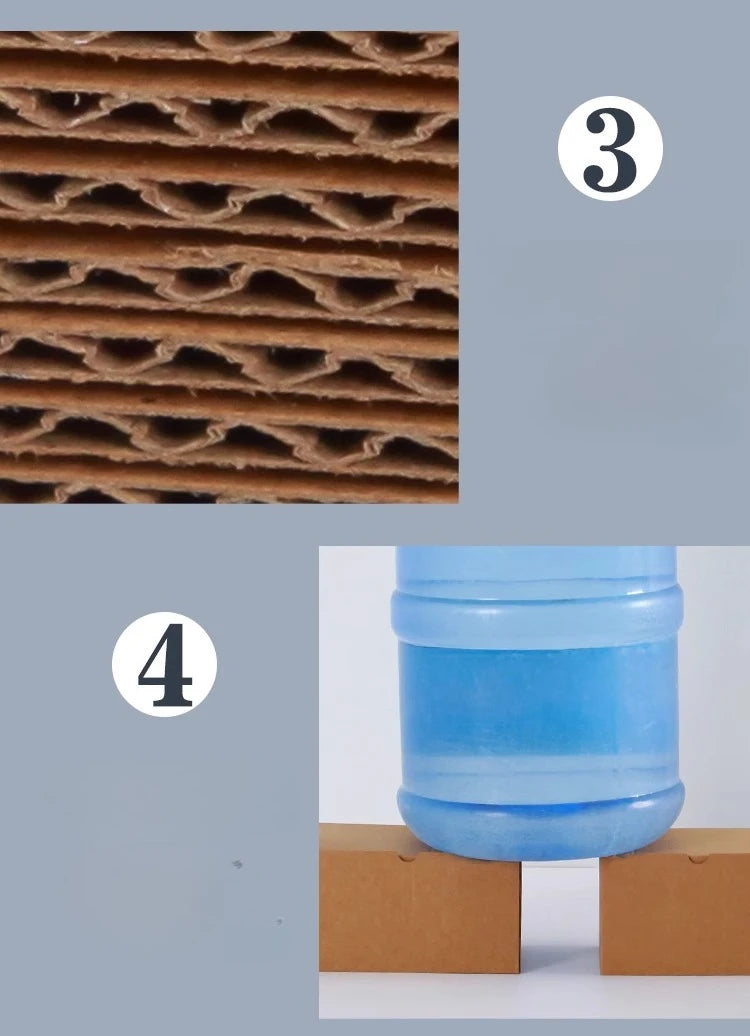 3

4