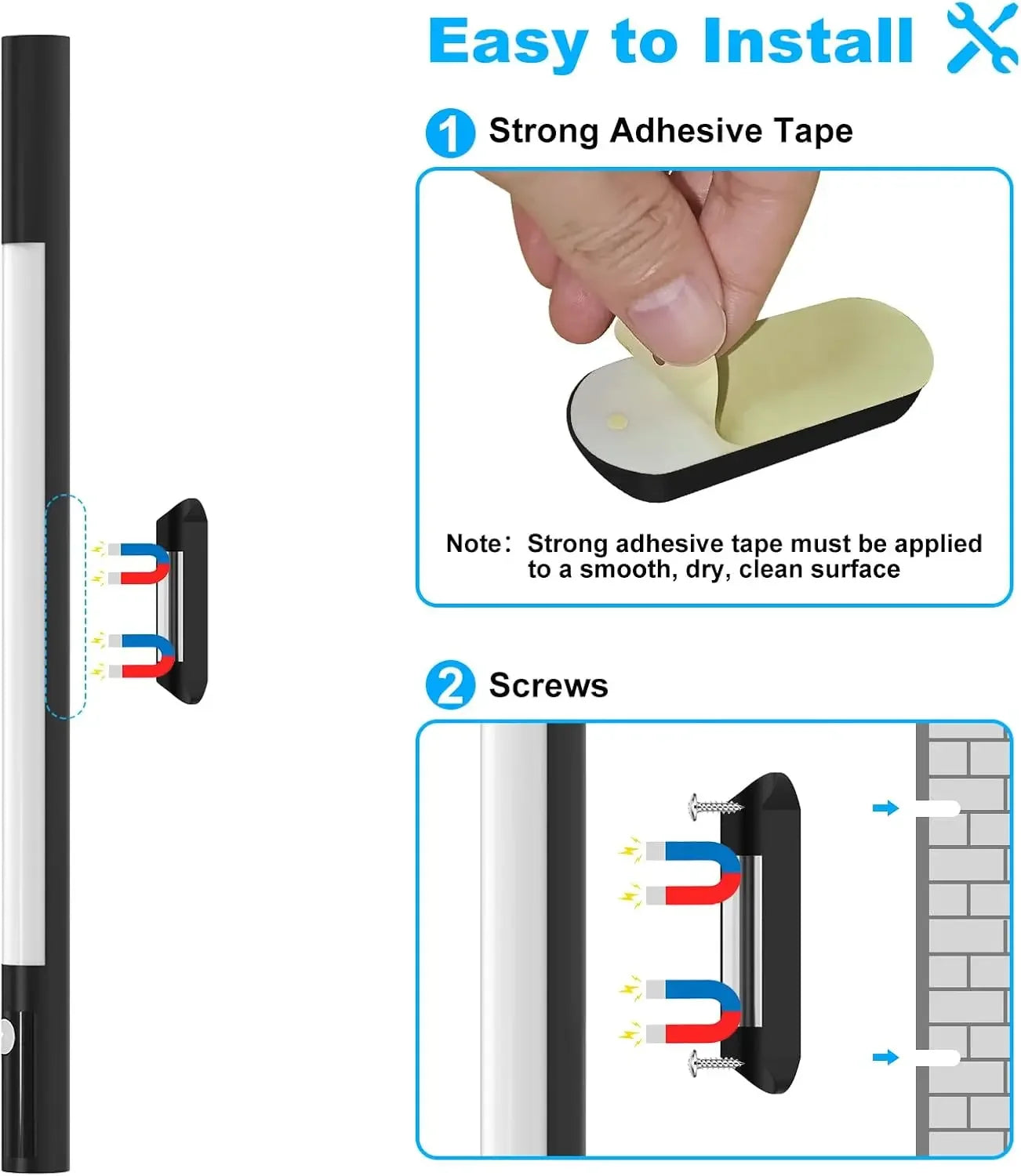 Easy to Install

1 Strong Adhesive Tape

Note: Strong adhesive tape must be applied to a smooth, dry, clean surface

2 Screws