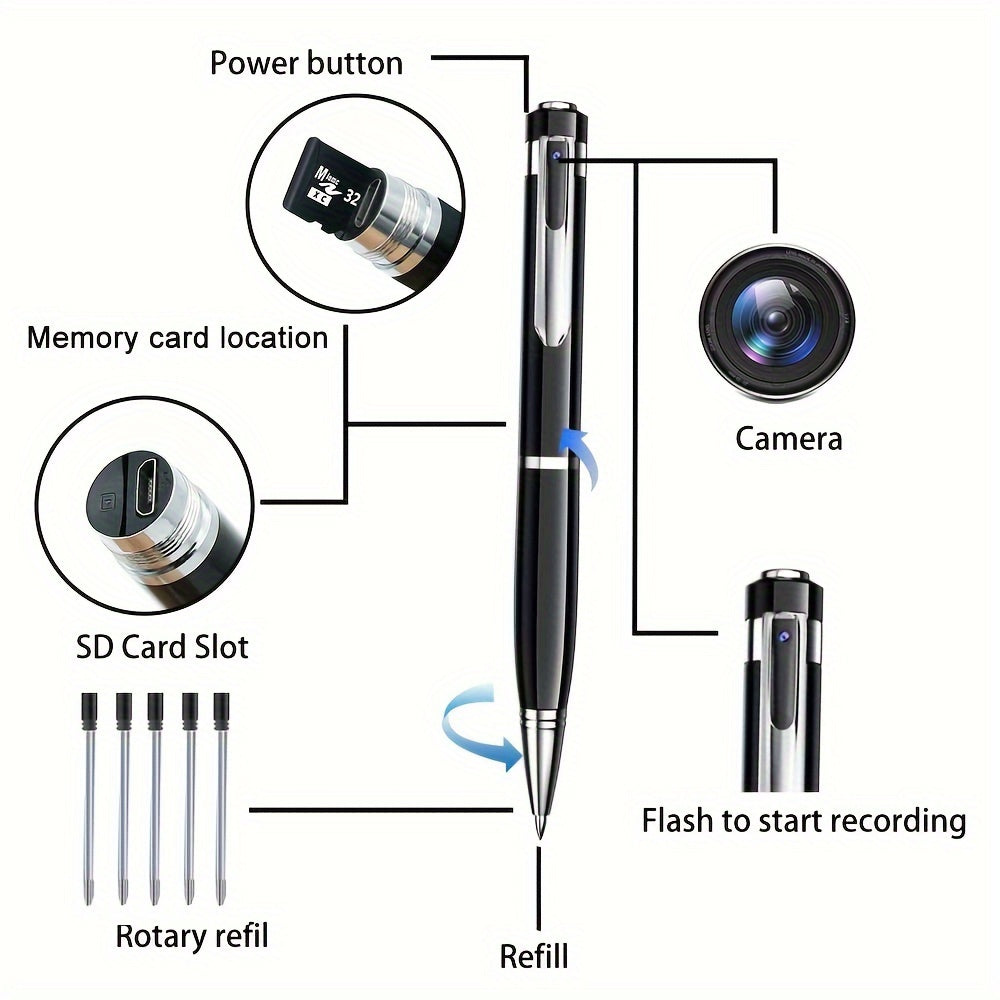 Power button

Micro SD XC 32

Memory card location

Camera

SD Card Slot

Flash to start recording

Rotary refil

Refill